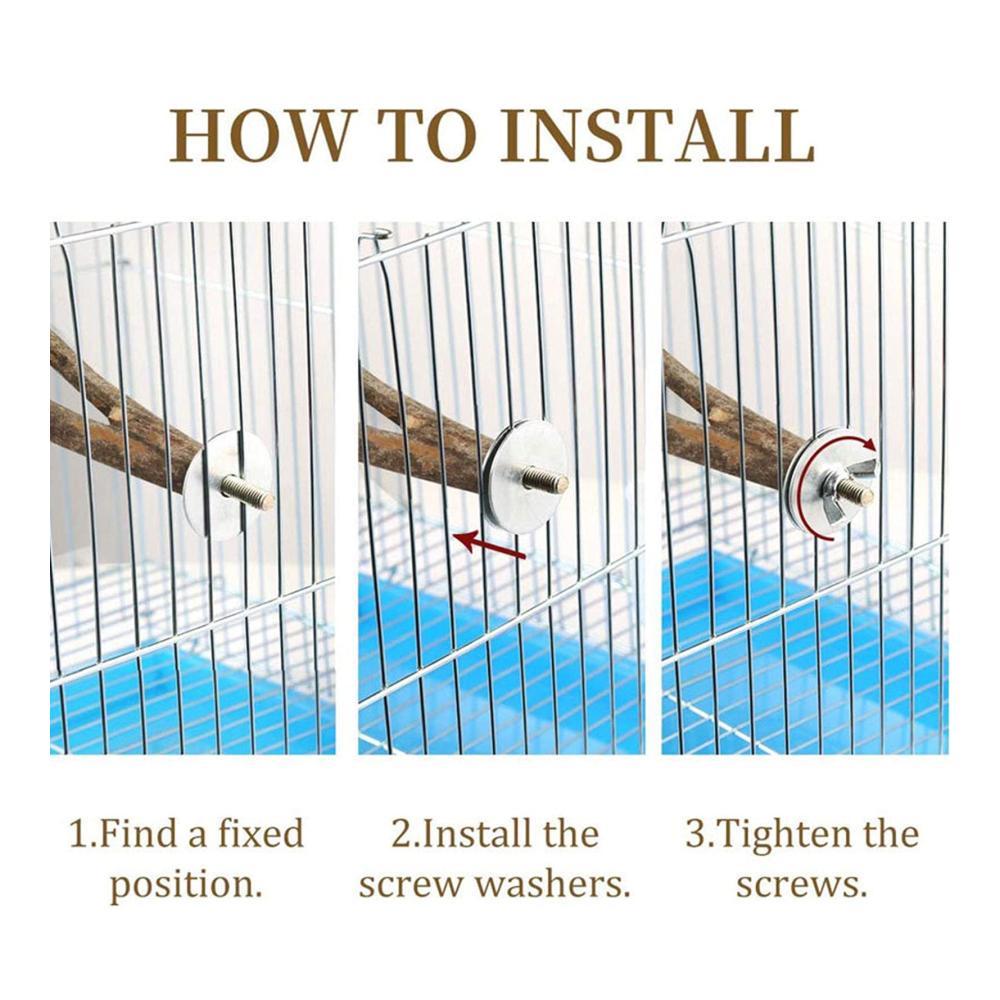 HOW TO INSTALL

1.Find a fixed position.

2.Install the screw washers.

3.Tighten the screws.