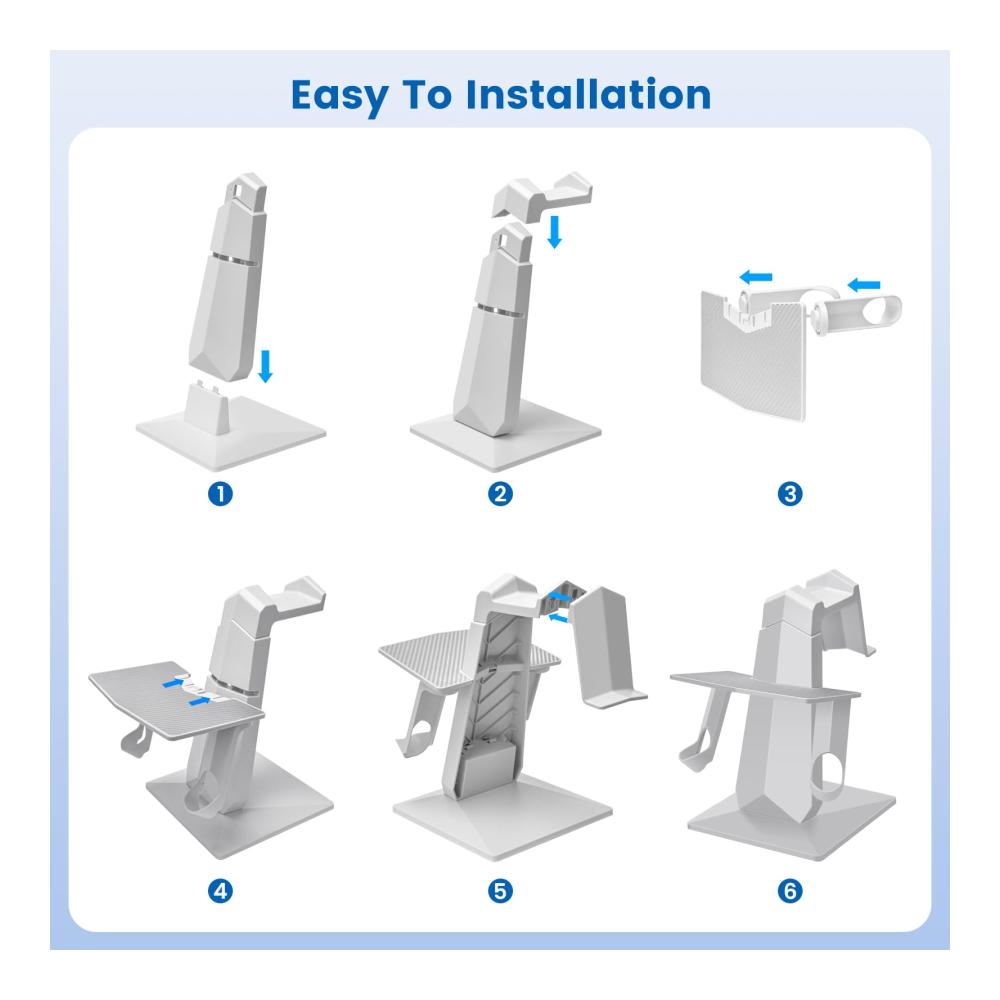 Easy To Installation

1

2

3

4

5

6