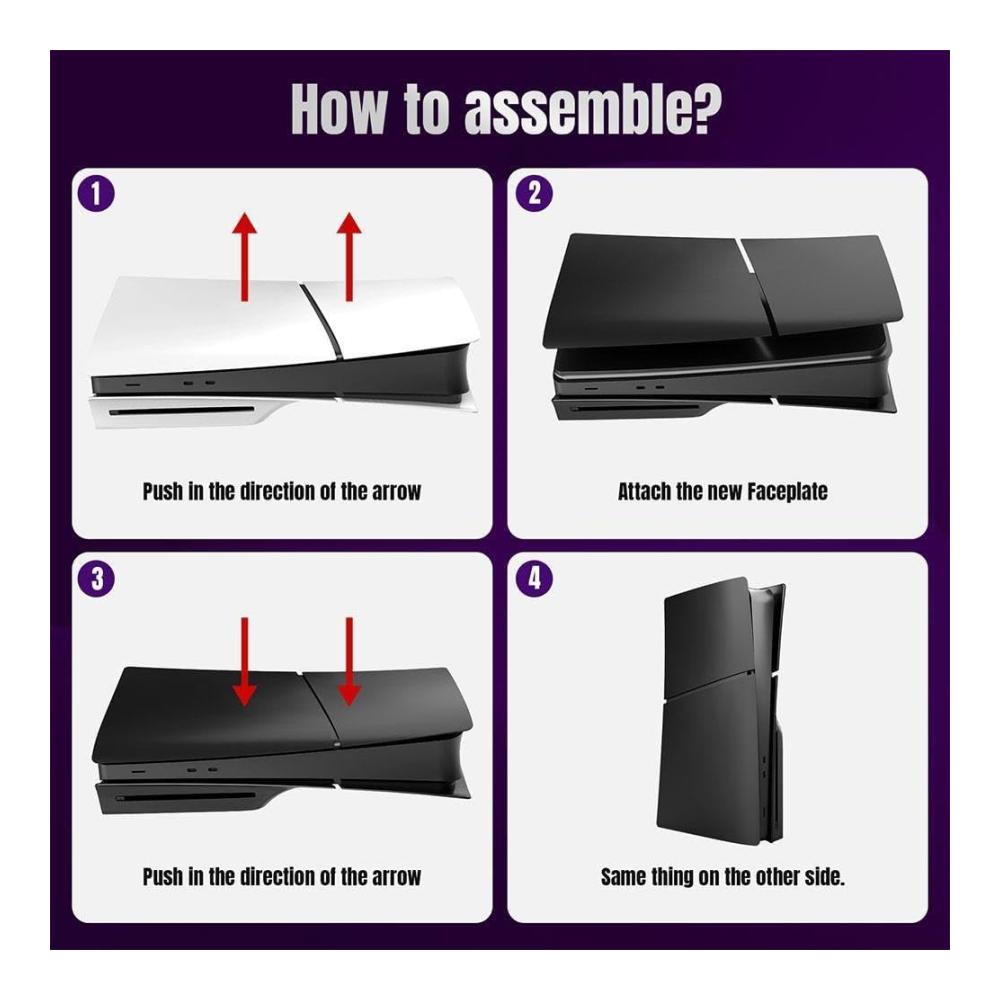 How to assemble?

1
Push in the direction of the arrow

2
Attach the new Faceplate

3
Push in the direction of the arrow

4
Same thing on the other side.