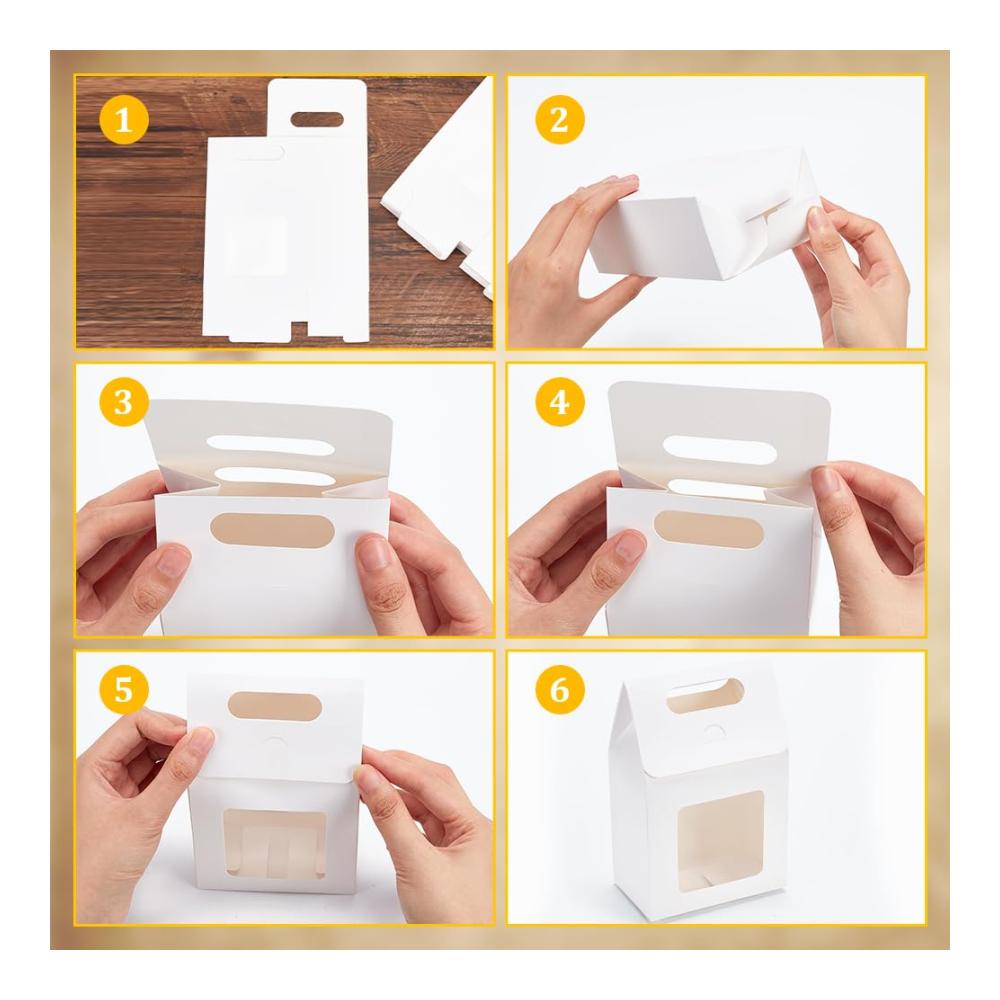 1

2

3

4

5

6