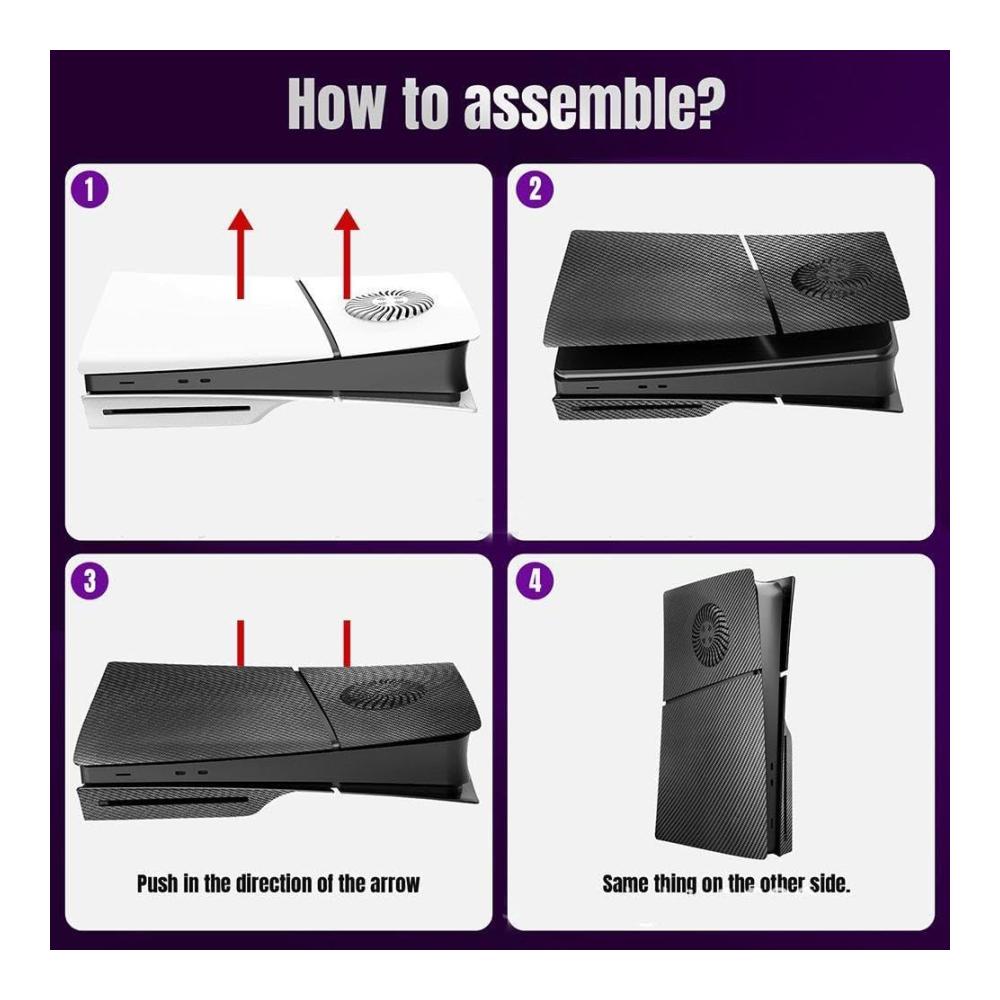 How to assemble?

1

2

3

Push in the direction of the arrow

4

Same thing on the other side.