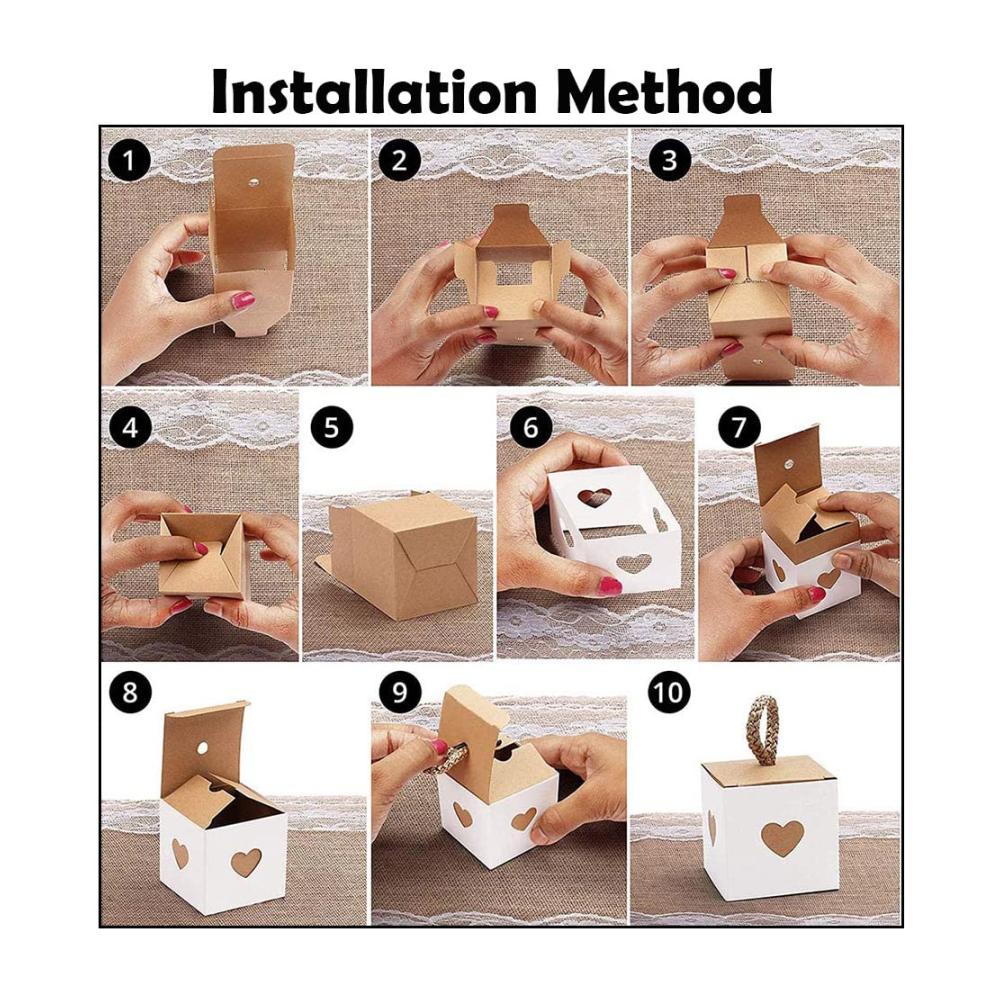 Installation Method

1

2

3

4

5

6

7

8

9

10