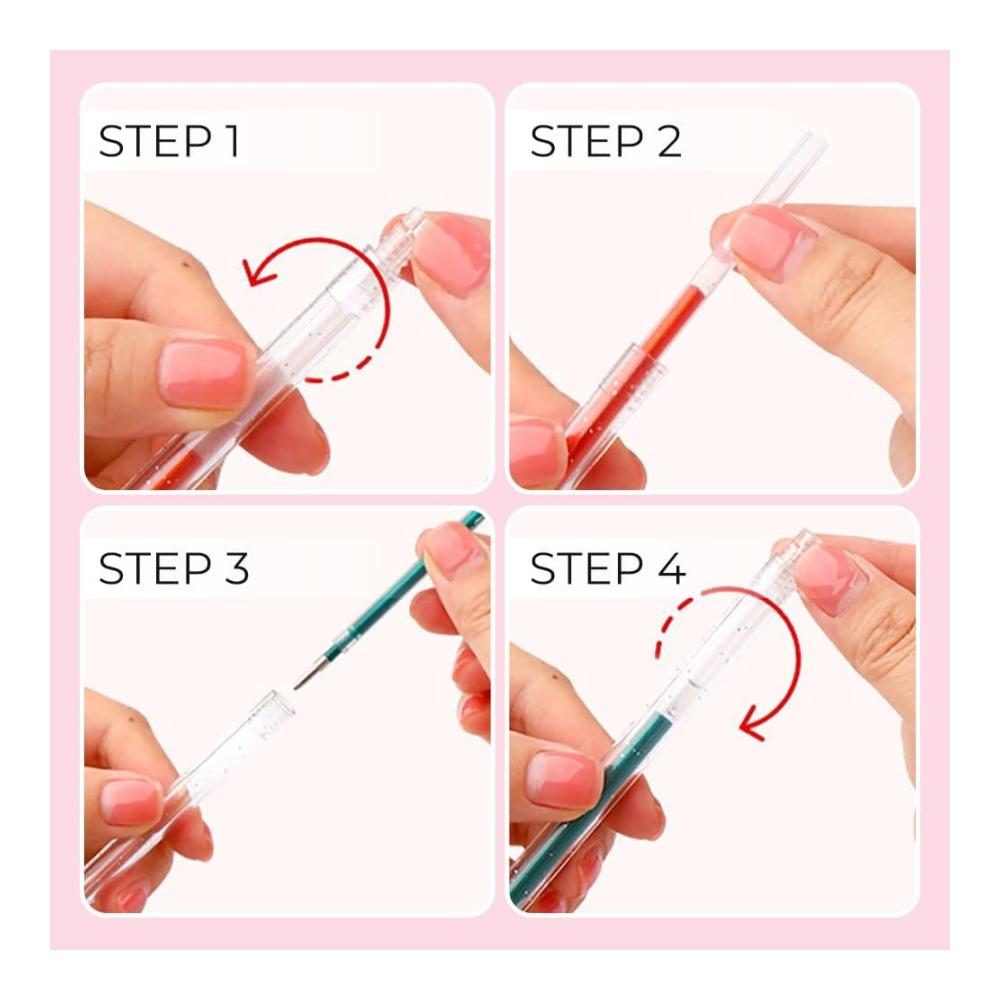 STEP 1

STEP 2

STEP 3

STEP 4