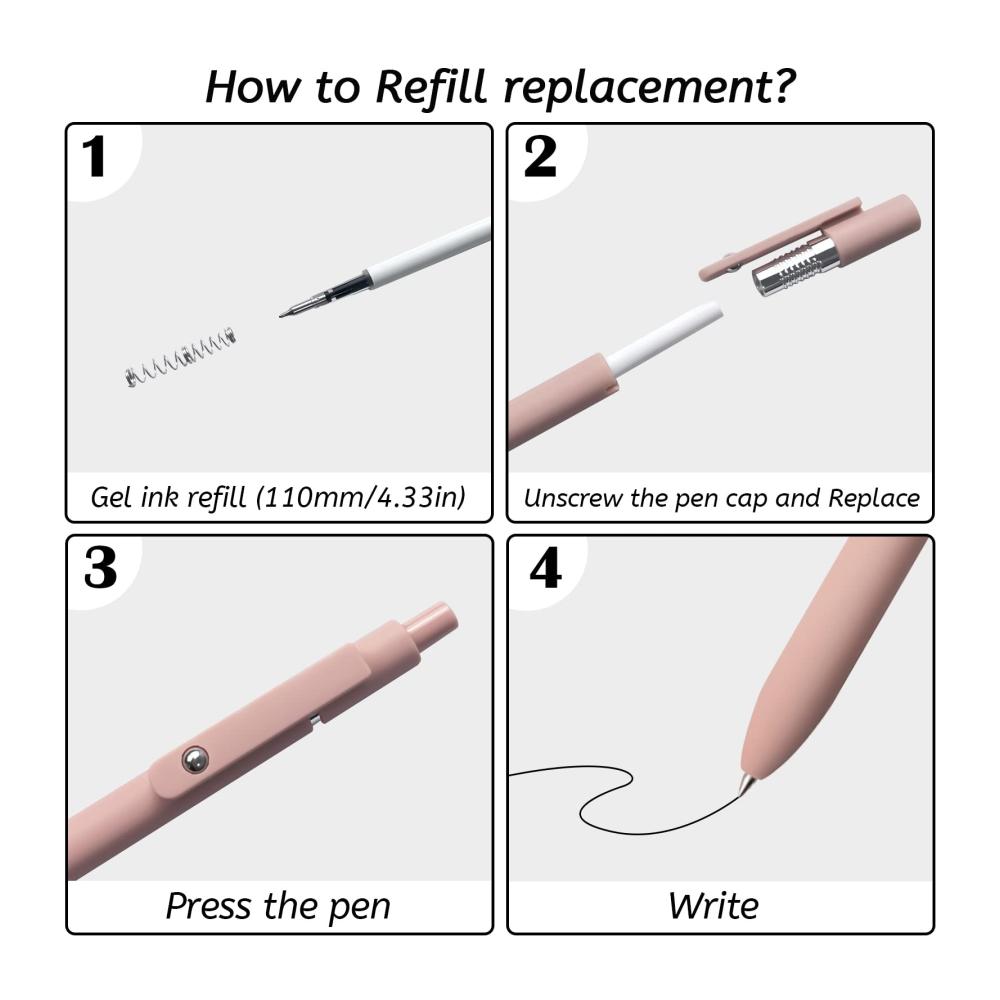 How to Refill replacement?

1

Gel ink refill (110mm/4.33in)

2

Unscrew the pen cap and Replace

3

Press the pen

4

Write