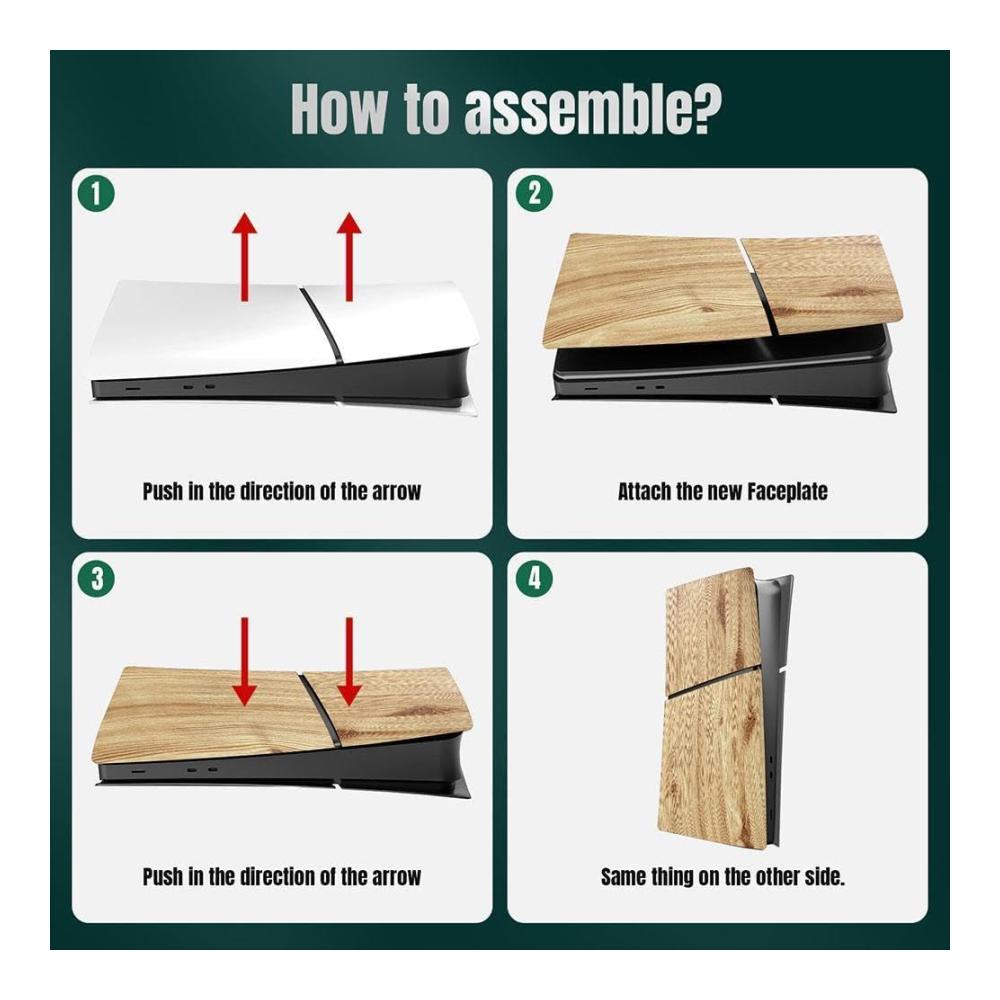 How to assemble?

1

Push in the direction of the arrow

2

Attach the new Faceplate

3

Push in the direction of the arrow

4

Same thing on the other side.