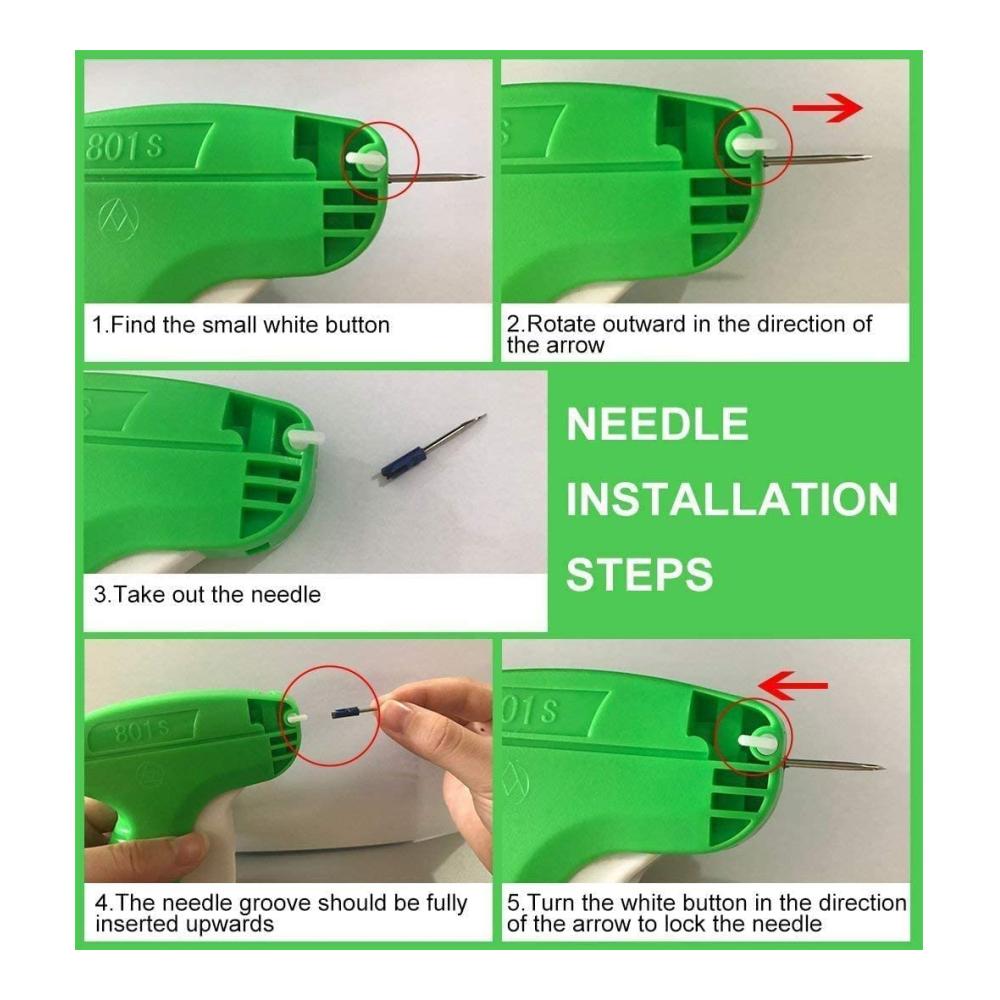 801S

1.Find the small white button

2.Rotate outward in the direction of the arrow

3.Take out the needle

NEEDLE INSTALLATION STEPS

801S

4.The needle groove should be fully inserted upwards

01S

5.Turn the white button in the direction of the arrow to lock the needle