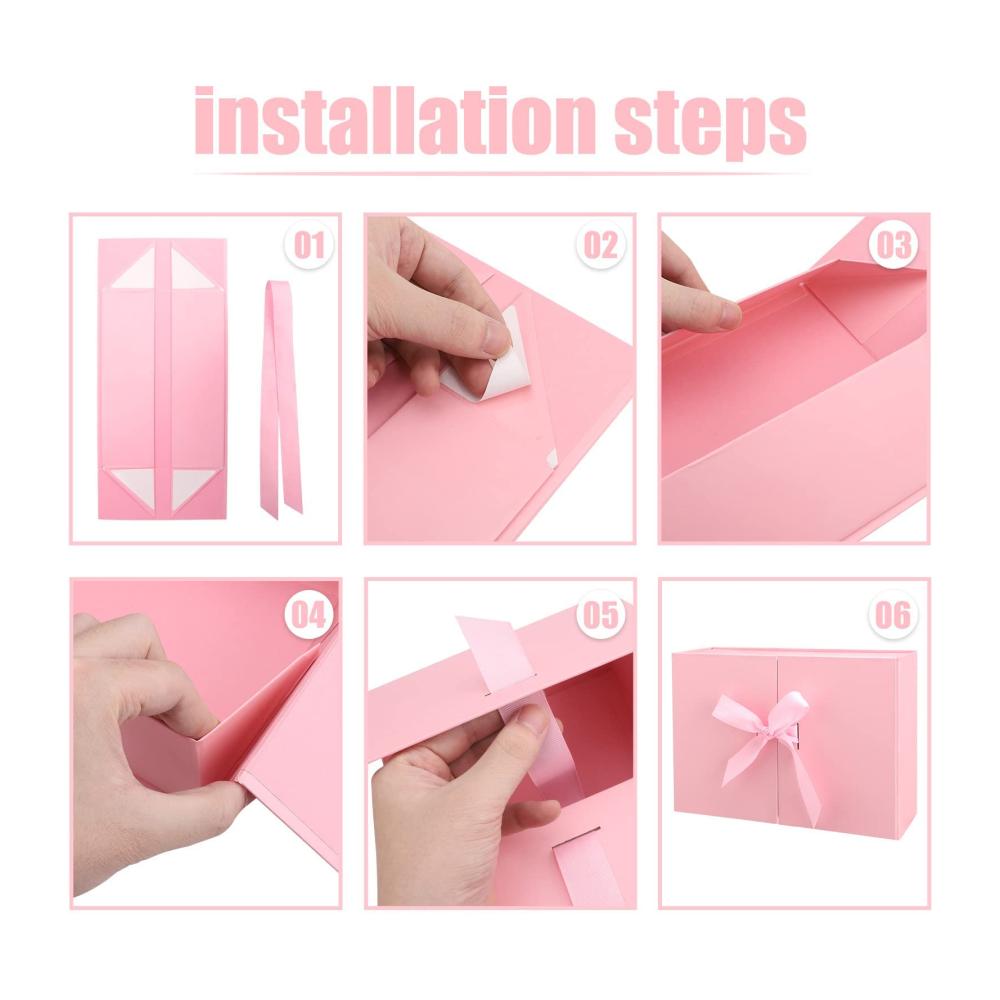 installation steps

01

02

03

04

05

06