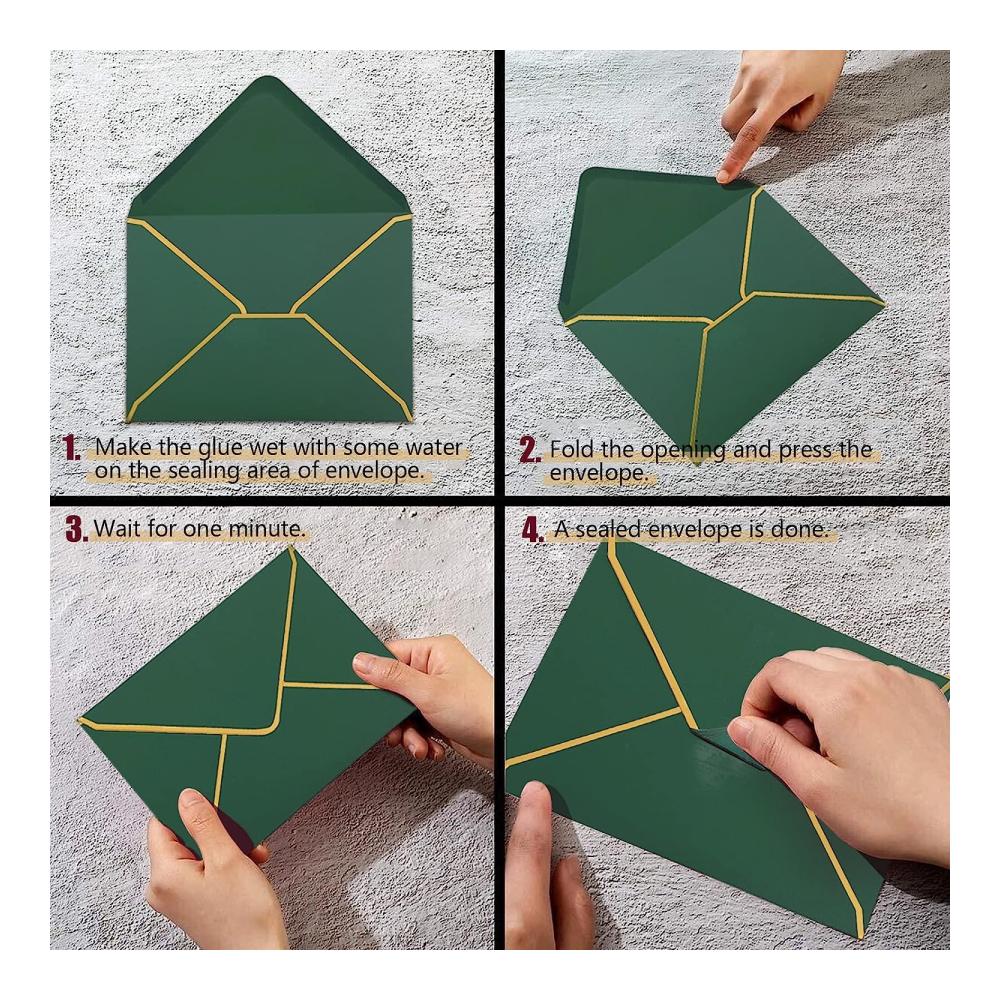 1. Make the glue wet with some water on the sealing area of envelope.

2. Fold the opening and press the envelope.

3. Wait for one minute.

4. A sealed envelope is done.