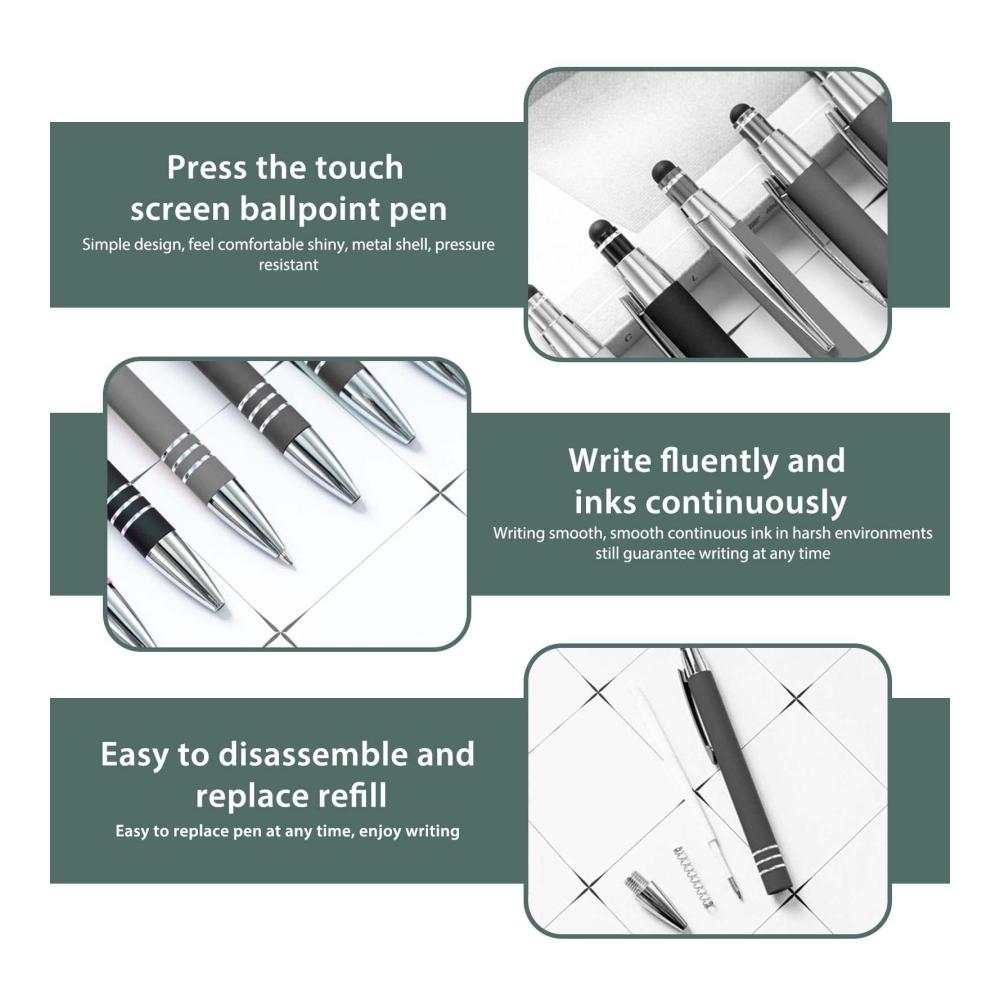 Press the touch screen ballpoint pen

Simple design, feel comfortable shiny, metal shell, pressure resistant

Write fluently and inks continuously

Writing smooth, smooth continuous ink in harsh environments still guarantee writing at any time

Easy to disassemble and replace refill

Easy to replace pen at any time, enjoy writing