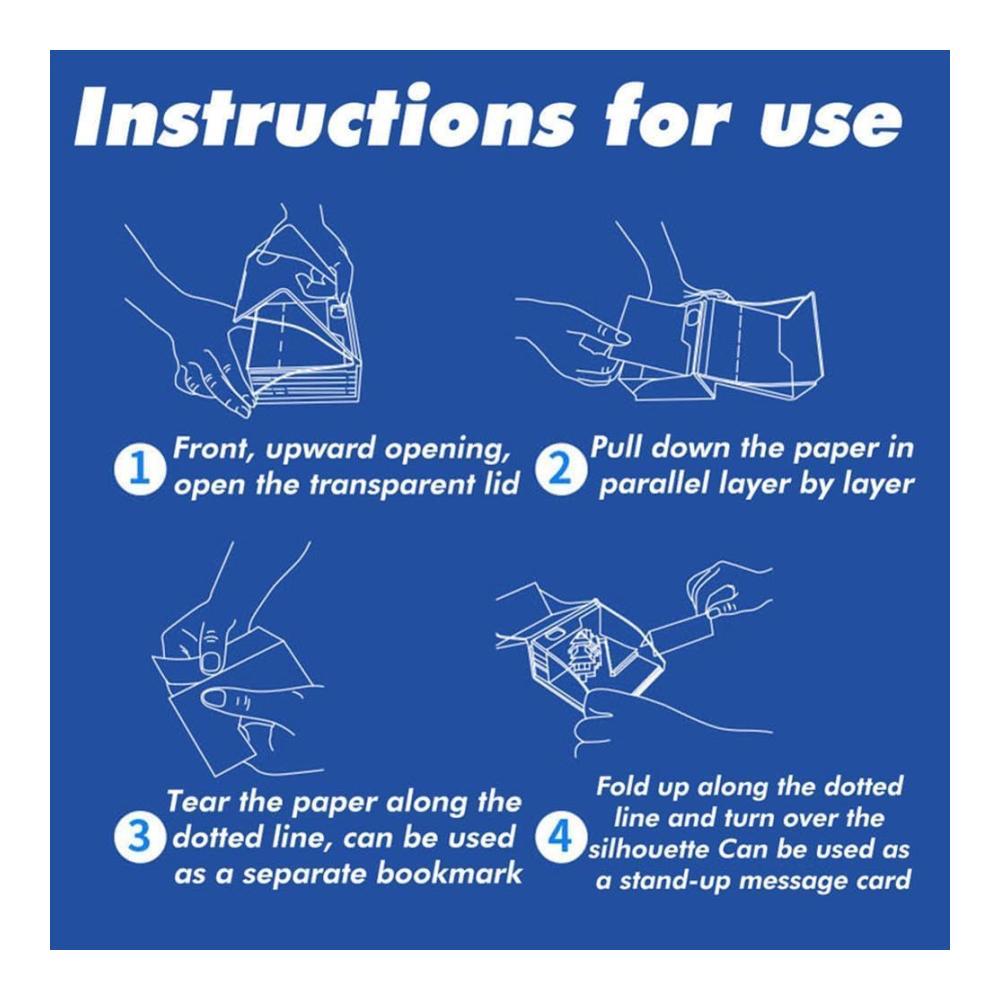 Instructions for use

1 Front, upward opening, open the transparent lid

2 Pull down the paper in parallel layer by layer

3 Tear the paper along the dotted line, can be used as a separate bookmark

4 Fold up along the dotted line and turn over the silhouette Can be used as a stand-up message card