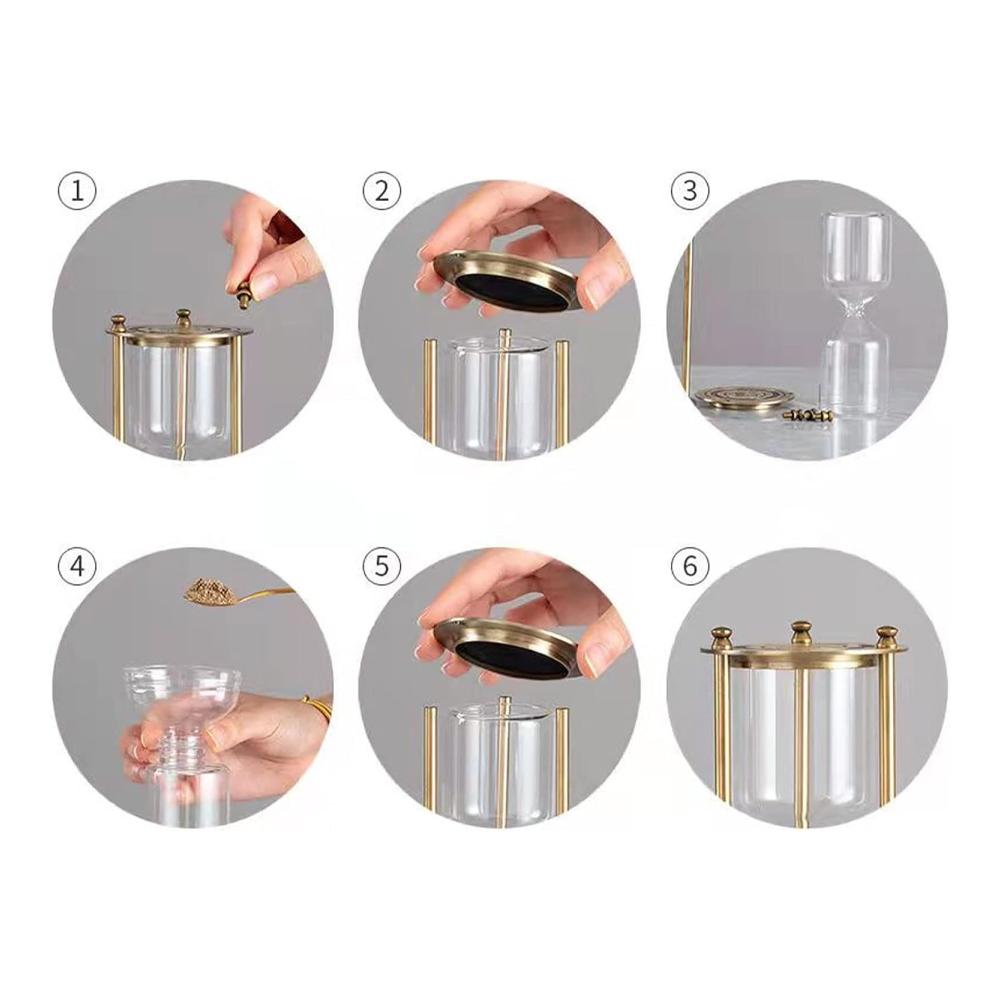 ①
②
③
④
⑤
⑥