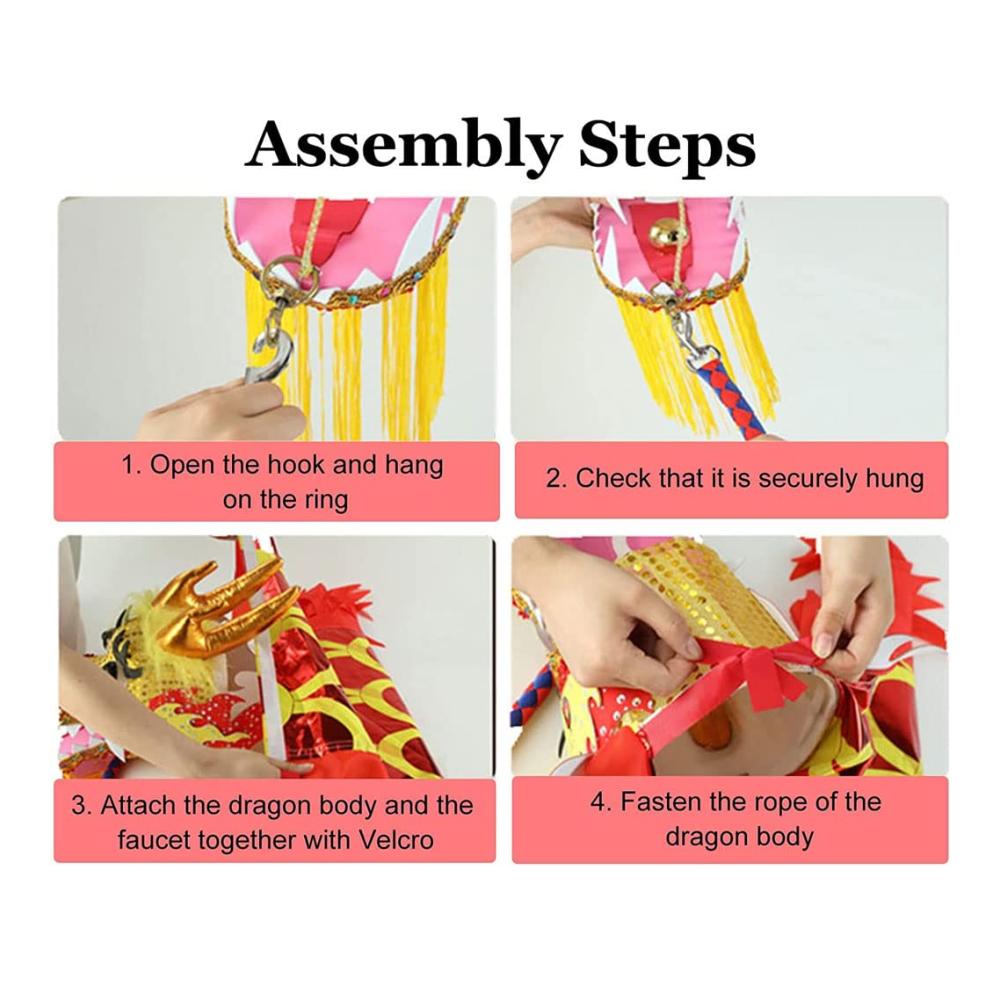 Assembly Steps

1. Open the hook and hang on the ring

2. Check that it is securely hung

3. Attach the dragon body and the faucet together with Velcro

4. Fasten the rope of the dragon body