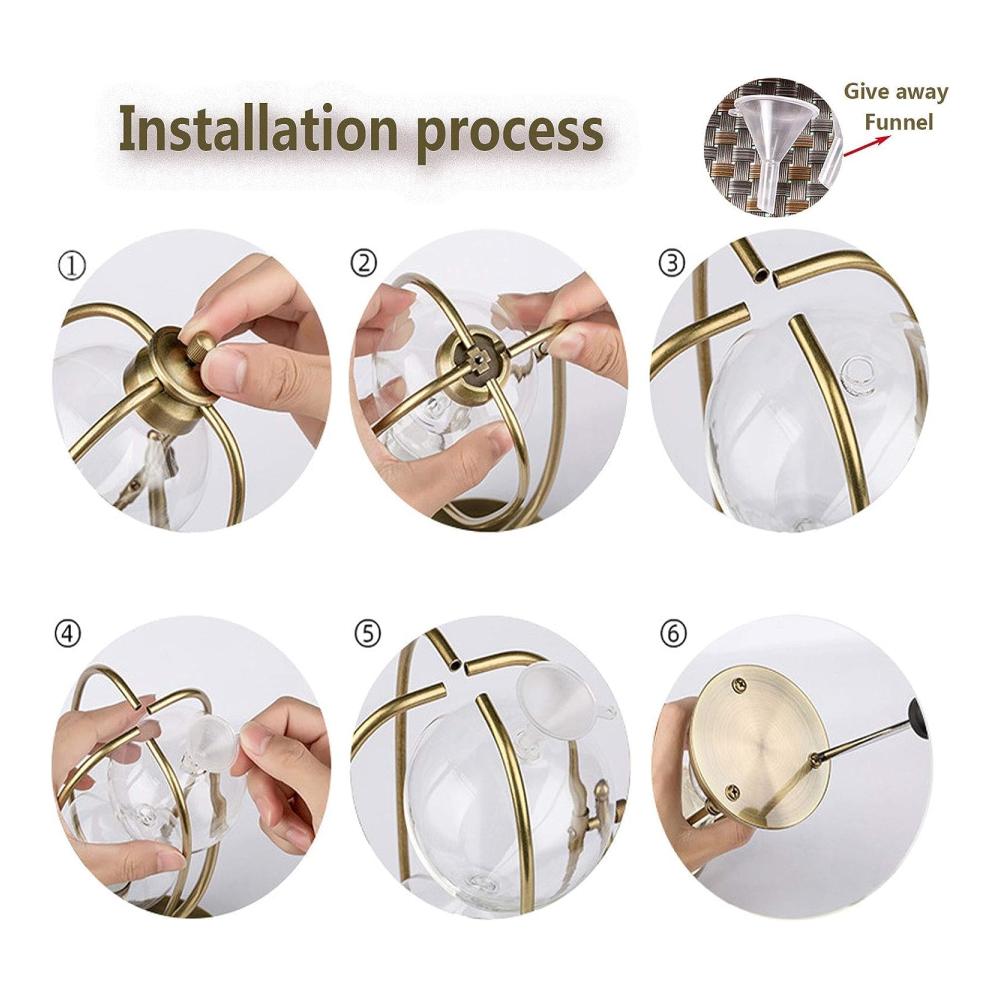 Installation process

Give away Funnel

①

②

③

④

⑤

⑥