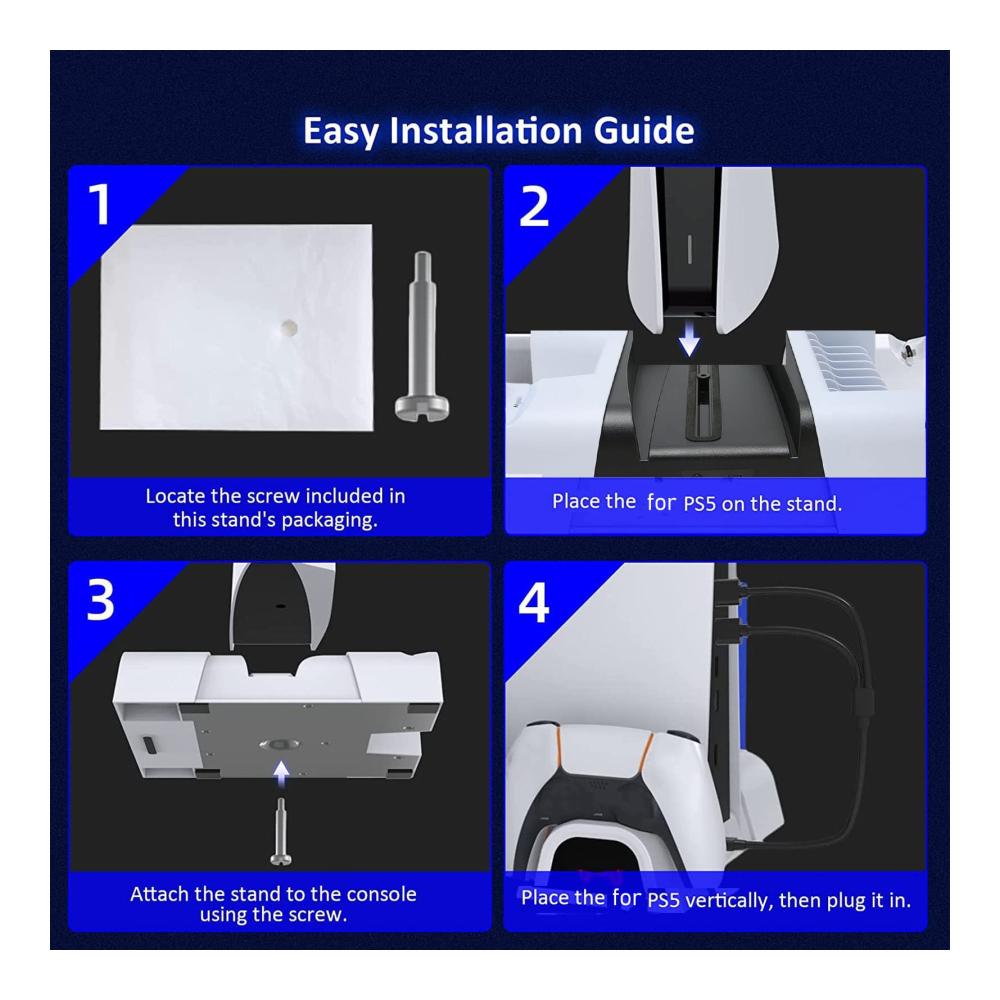 Easy Installation Guide

1

Locate the screw included in this stand's packaging.

2

Place the for PS5 on the stand.

3

Attach the stand to the console using the screw.

4

Place the for PS5 vertically, then plug it in.