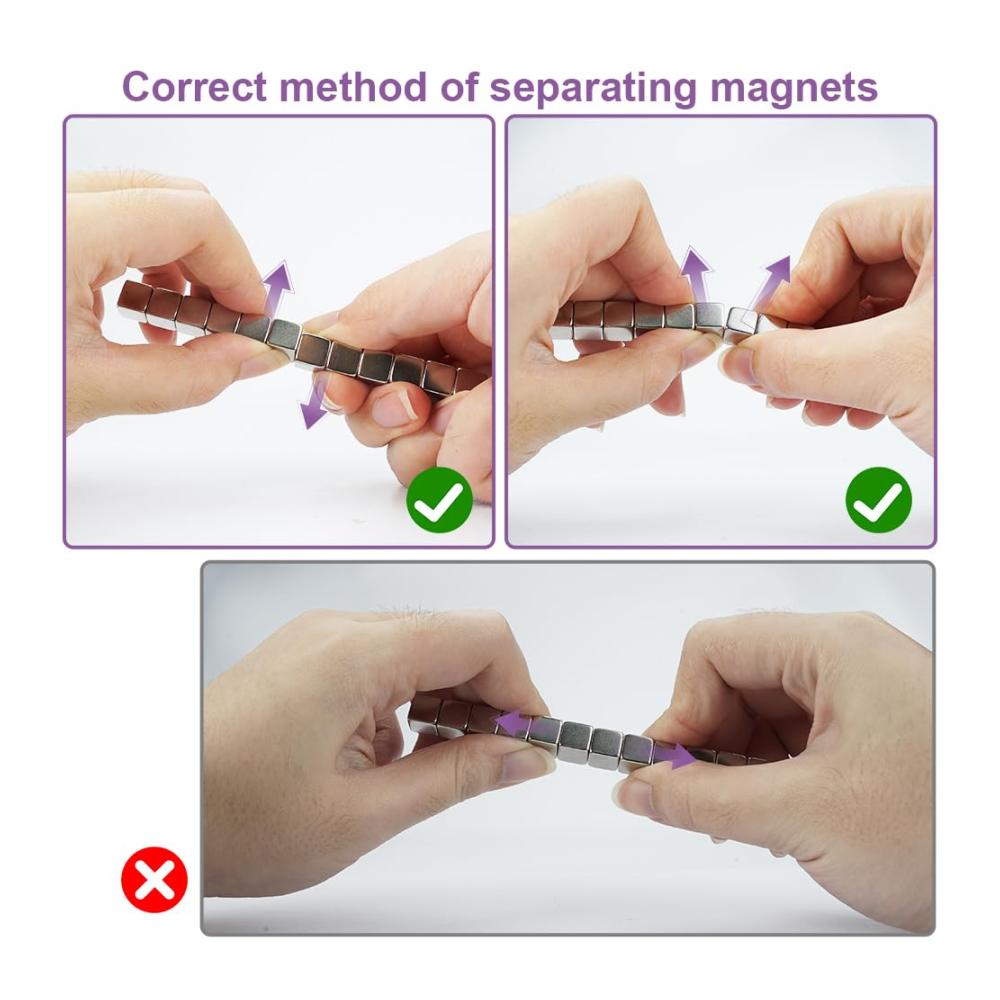 Correct method of separating magnets