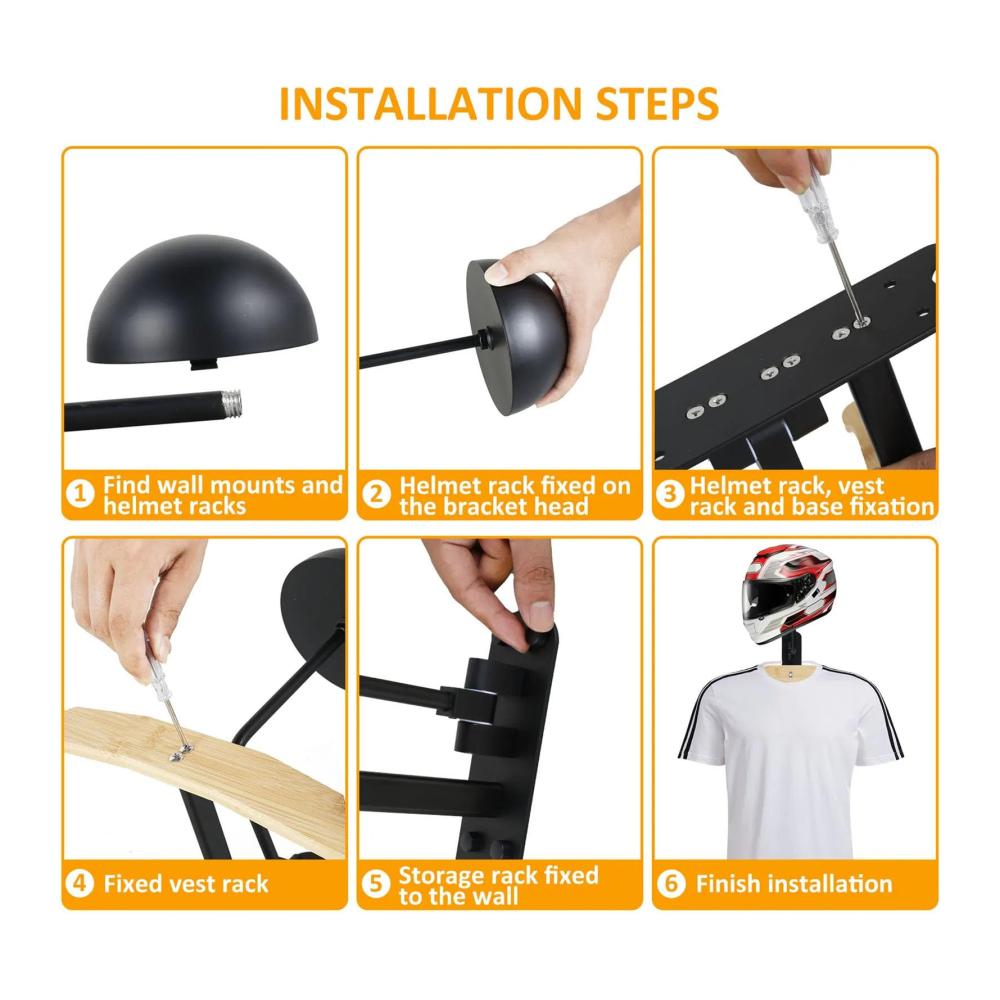 INSTALLATION STEPS

1 Find wall mounts and helmet racks

2 Helmet rack fixed on the bracket head

3 Helmet rack, vest rack and base fixation

4 Fixed vest rack

5 Storage rack fixed to the wall

6 Finish installation