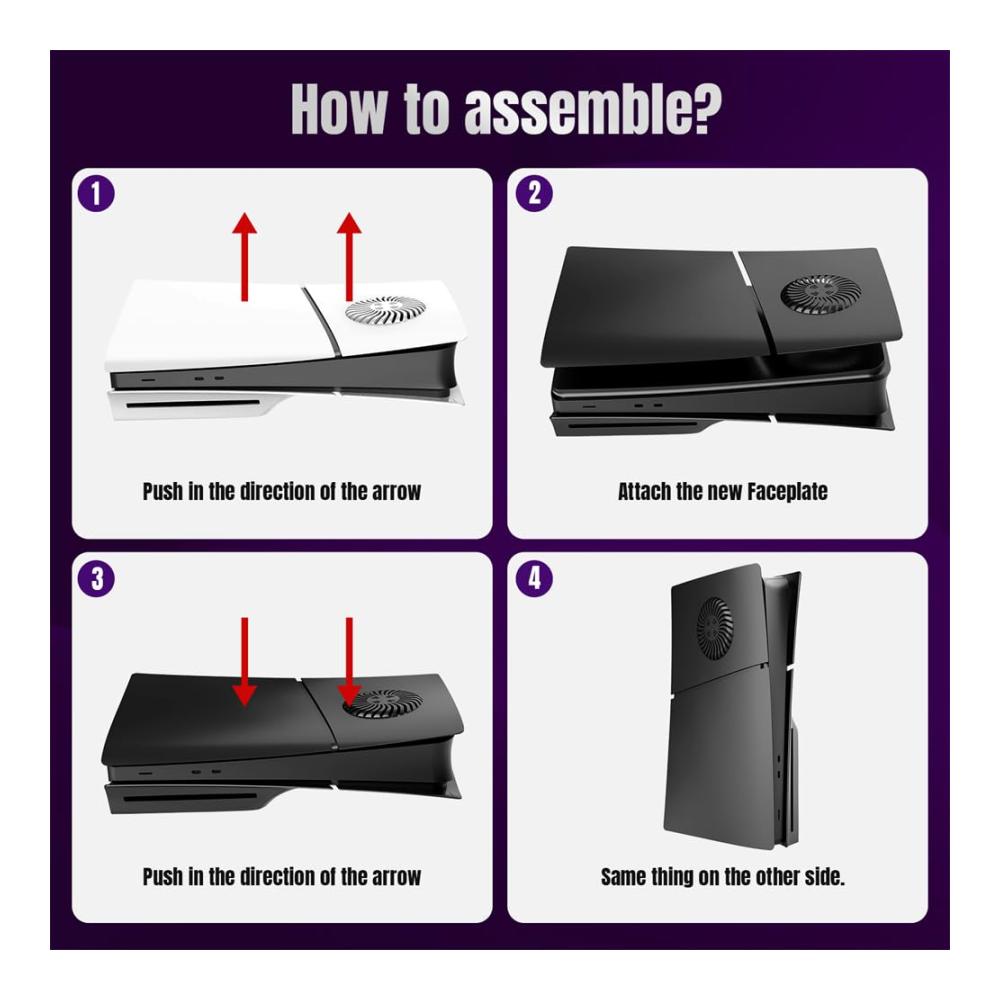 How to assemble?

1

Push in the direction of the arrow

2

Attach the new Faceplate

3

Push in the direction of the arrow

4

Same thing on the other side.