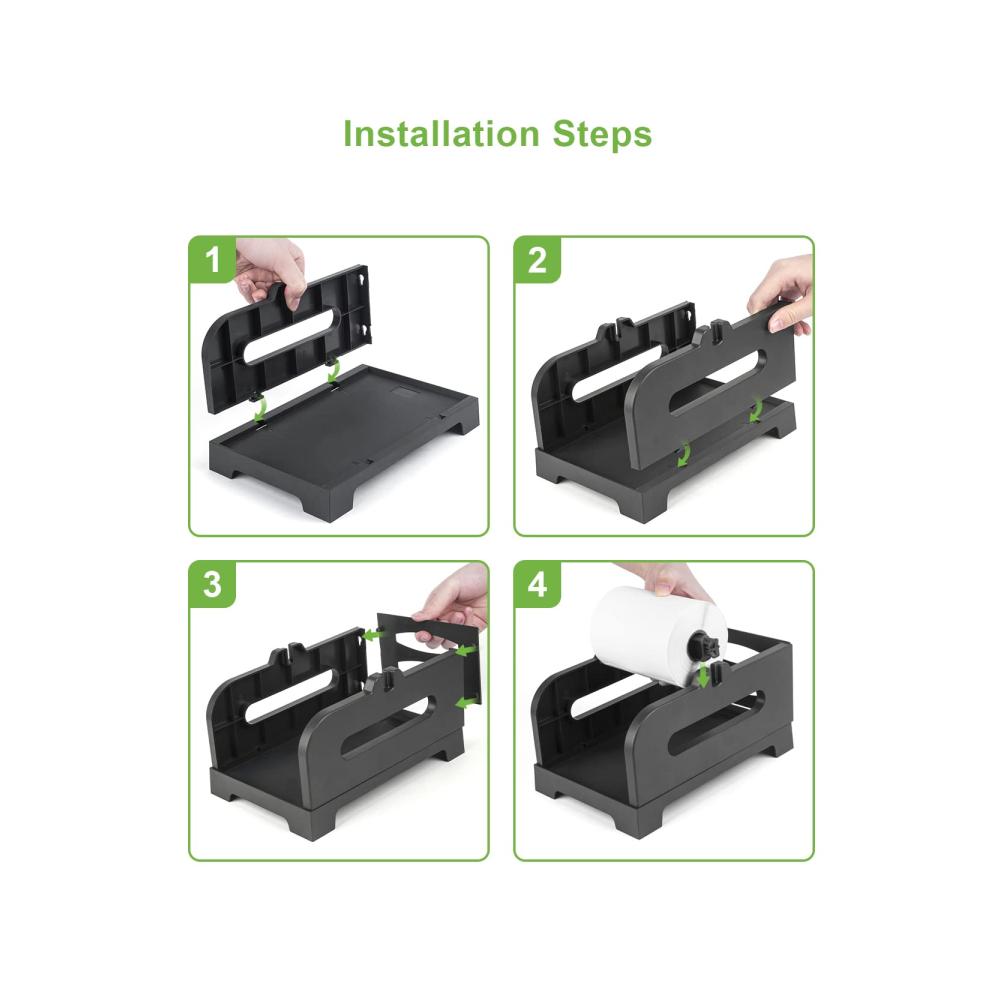 Installation Steps

1

2

3

4