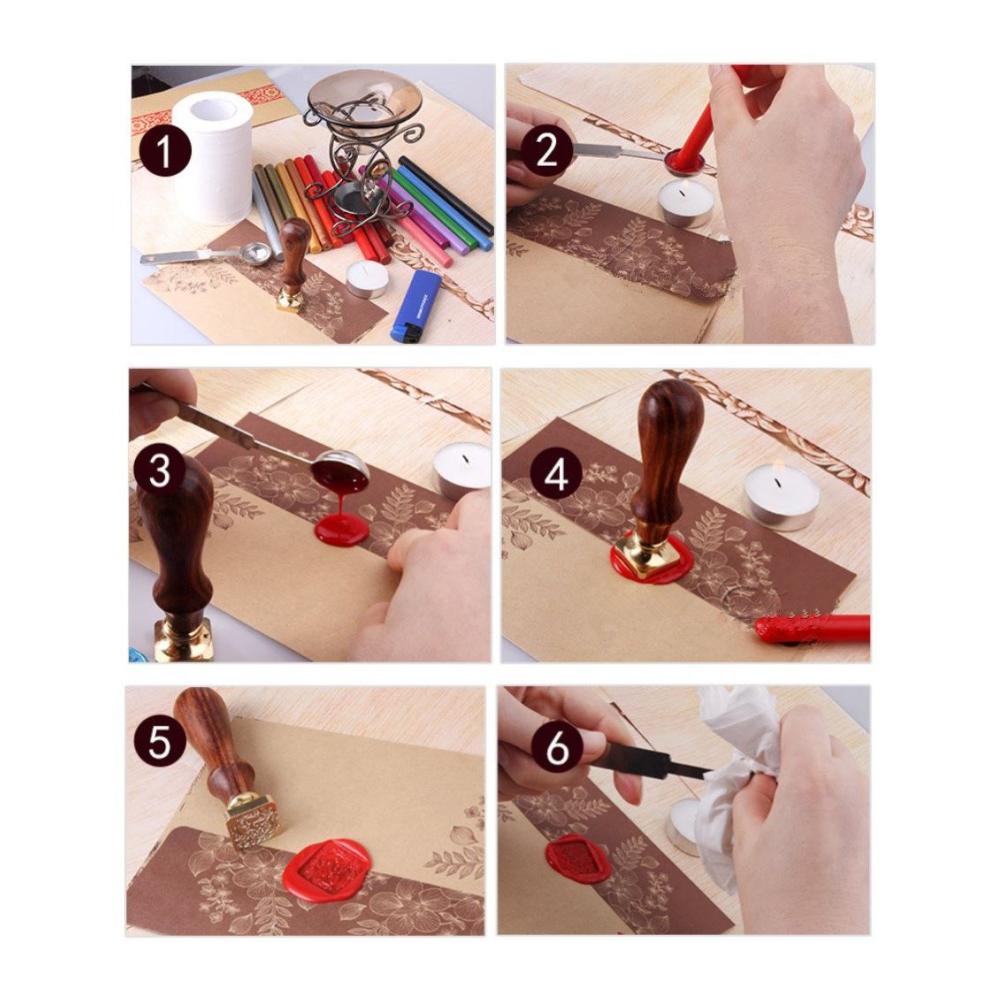 1

2

3

4

5

6