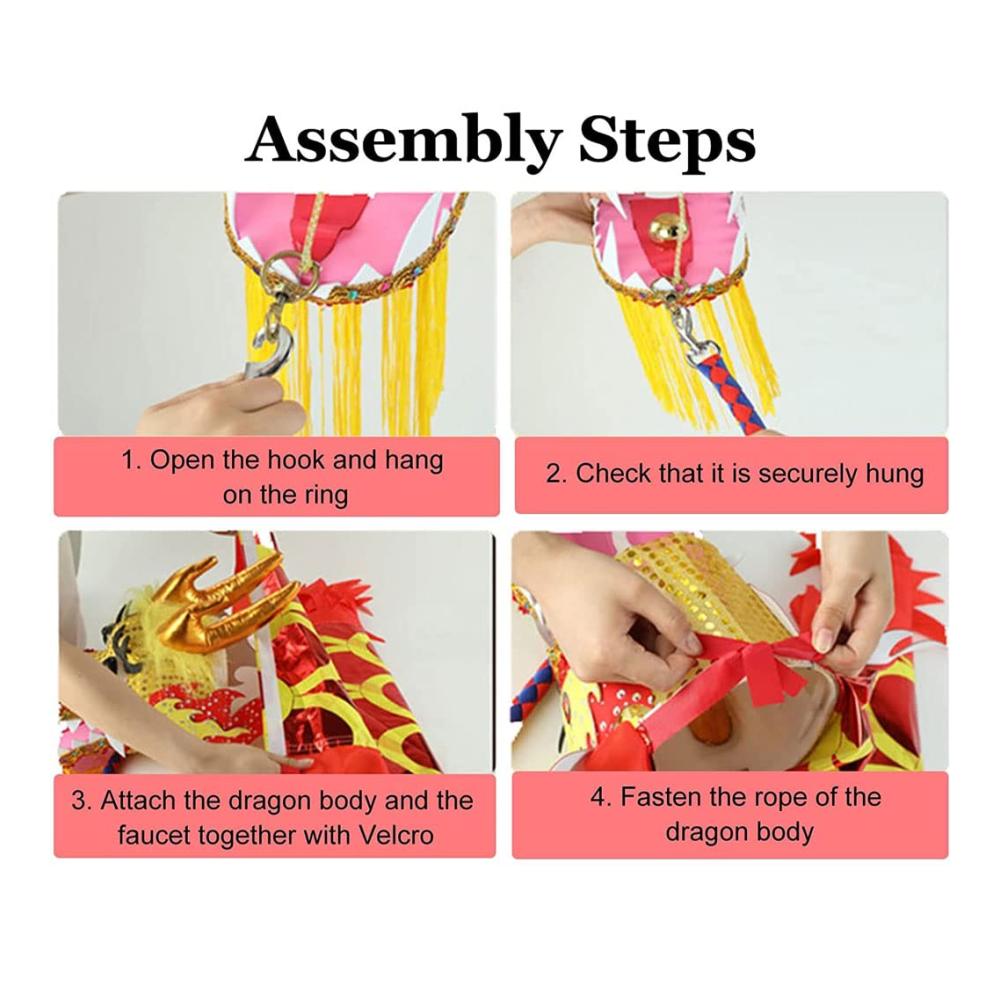 Assembly Steps

1. Open the hook and hang on the ring

2. Check that it is securely hung

3. Attach the dragon body and the faucet together with Velcro

4. Fasten the rope of the dragon body