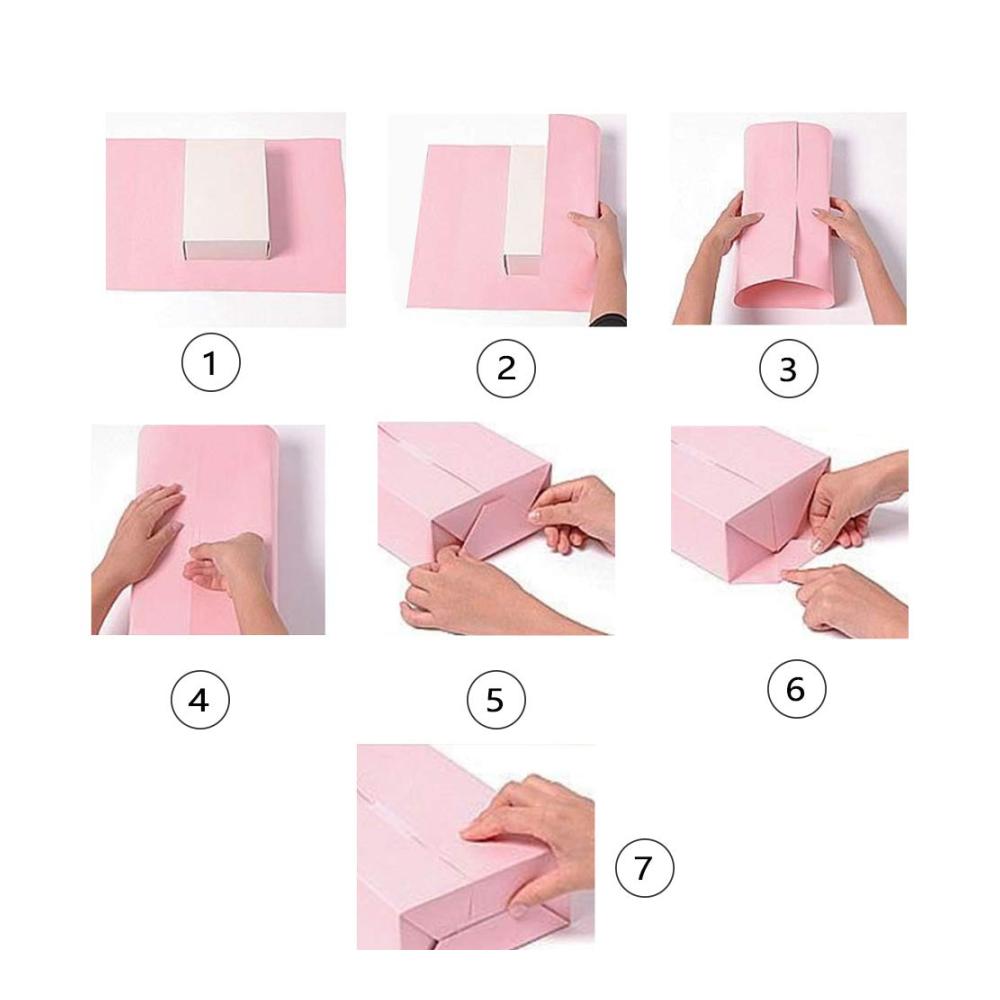 1

2

3

4

5

6

7