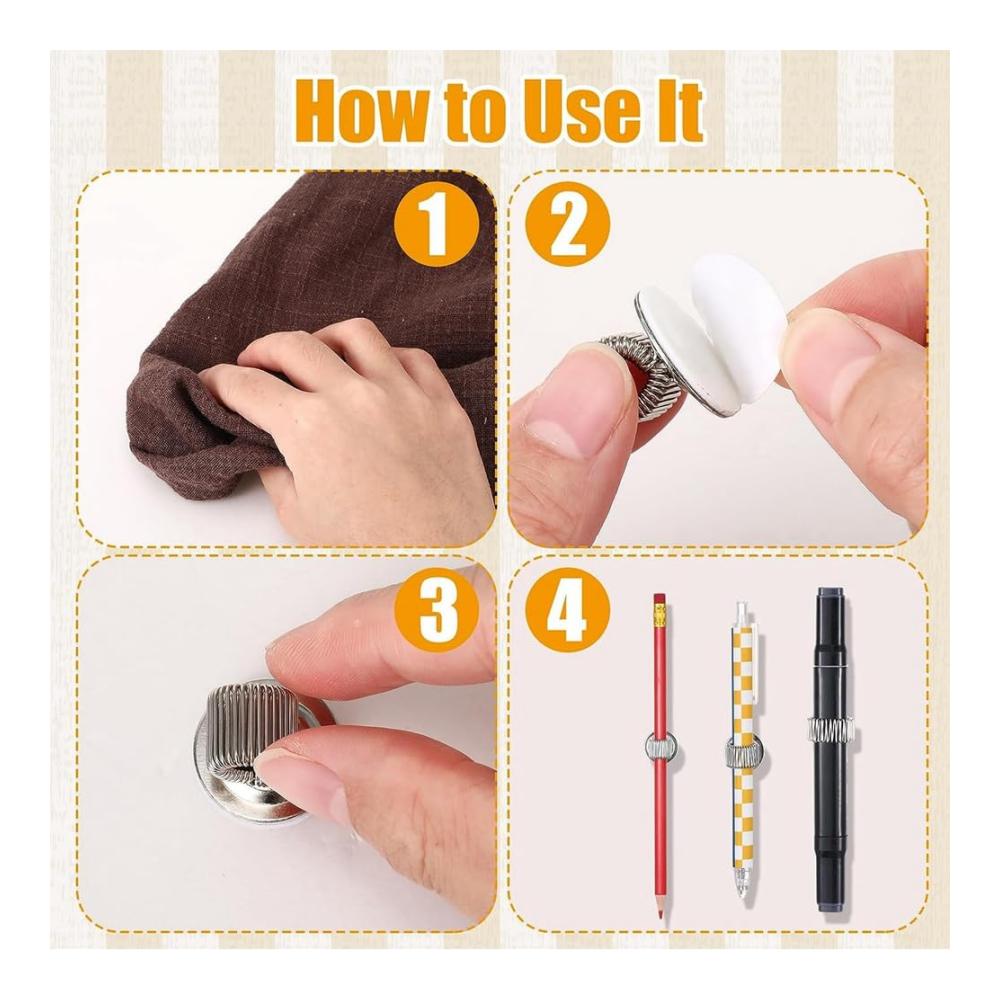 How to Use It

1

2

3

4