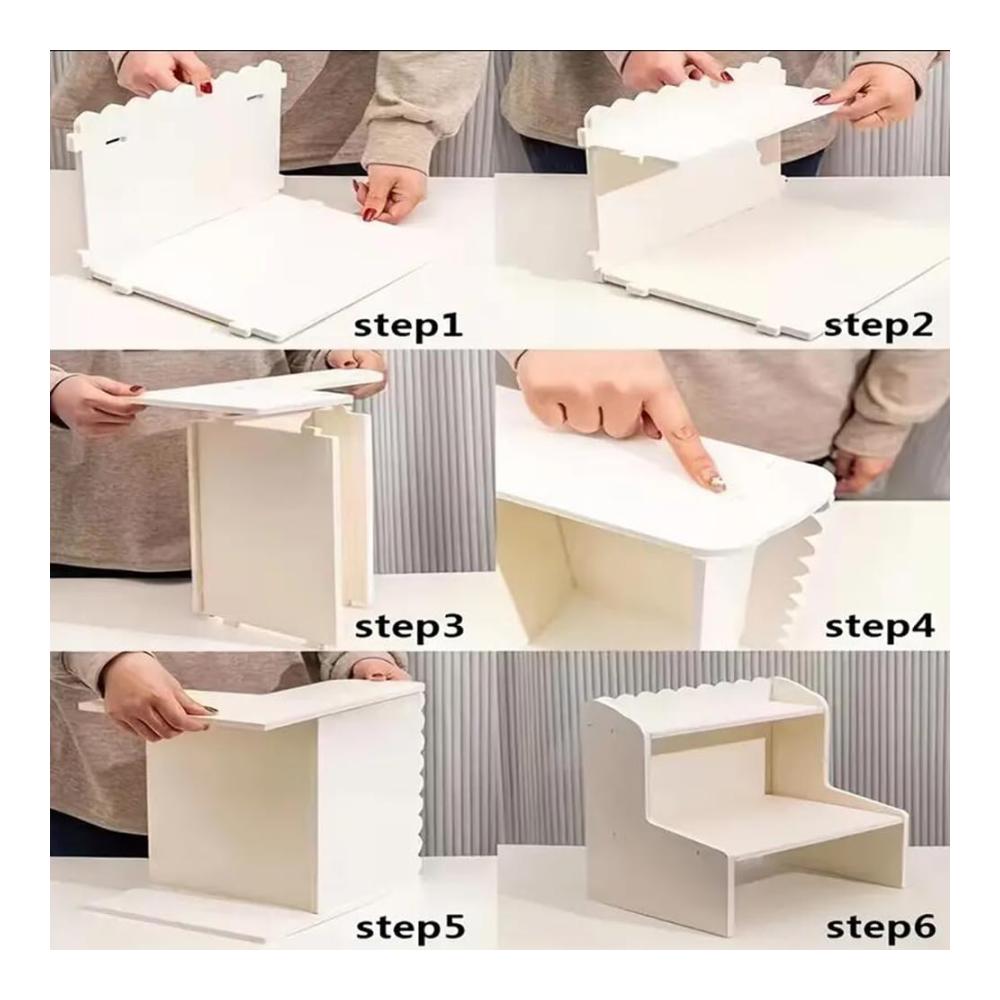 step1

step2

step3

step4

step5

step6