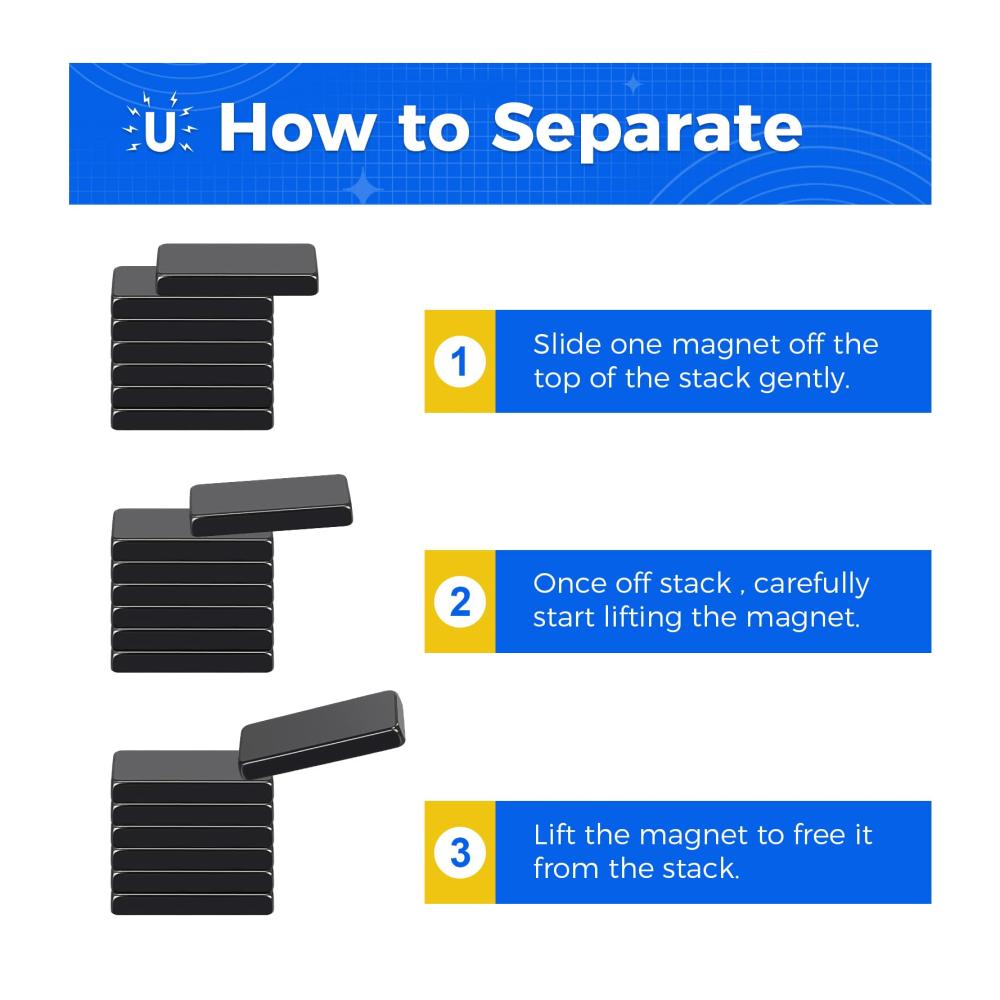 U How to Separate

1 Slide one magnet off the top of the stack gently.

2 Once off stack , carefully start lifting the magnet.

3 Lift the magnet to free it from the stack.