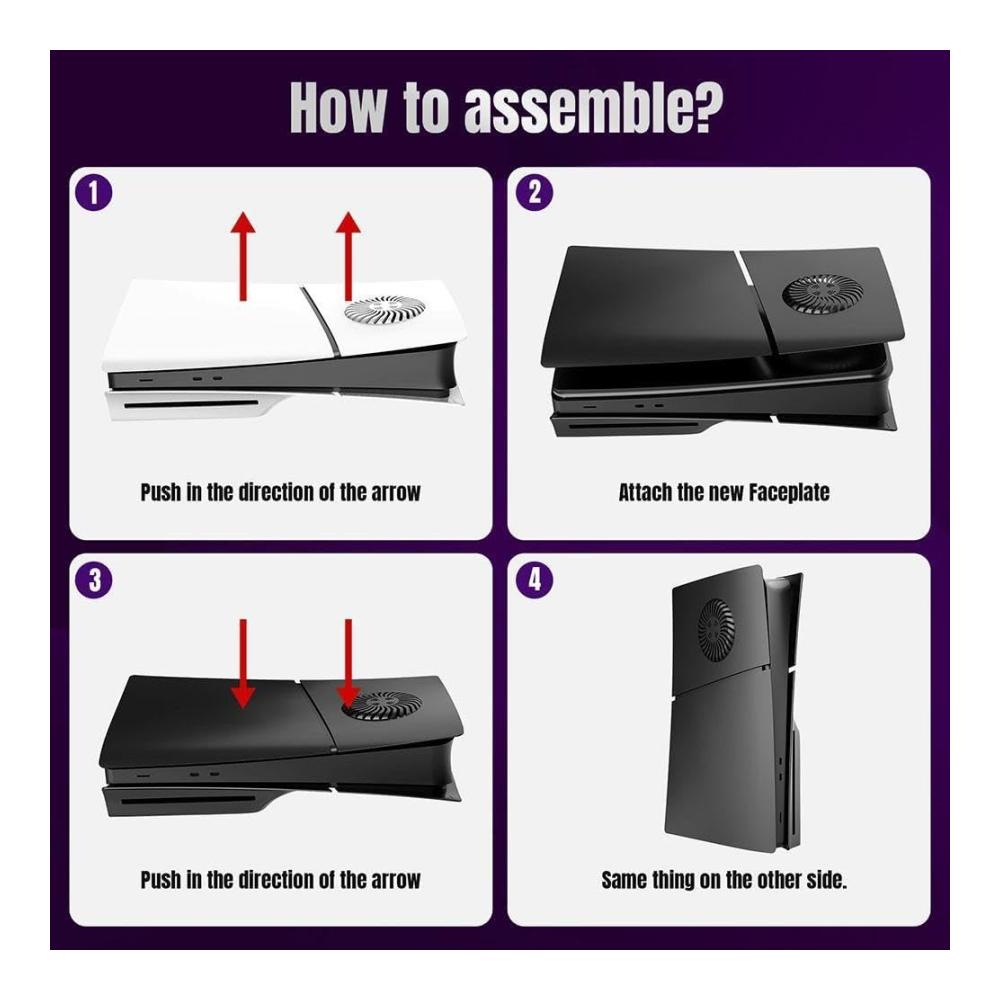 How to assemble?

1

Push in the direction of the arrow

2

Attach the new Faceplate

3

Push in the direction of the arrow

4

Same thing on the other side.