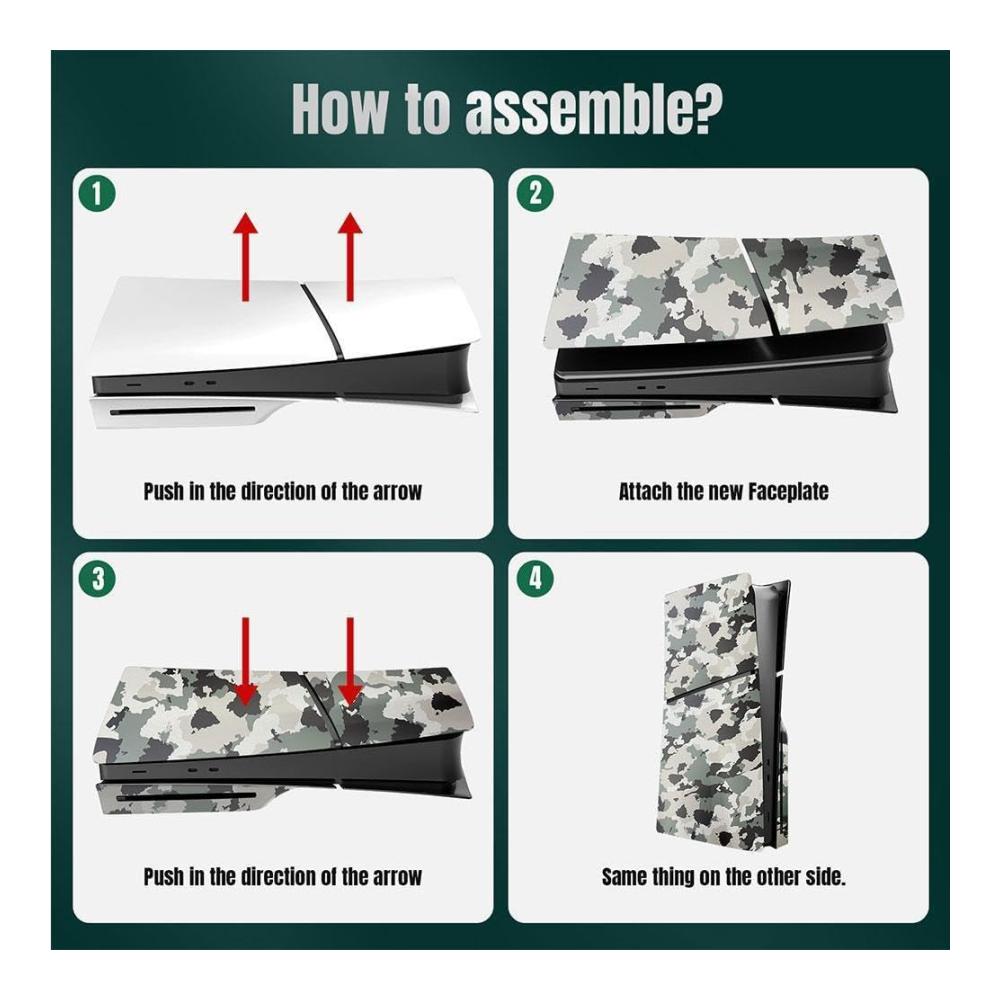 How to assemble?

1

Push in the direction of the arrow

2

Attach the new Faceplate

3

Push in the direction of the arrow

4

Same thing on the other side.