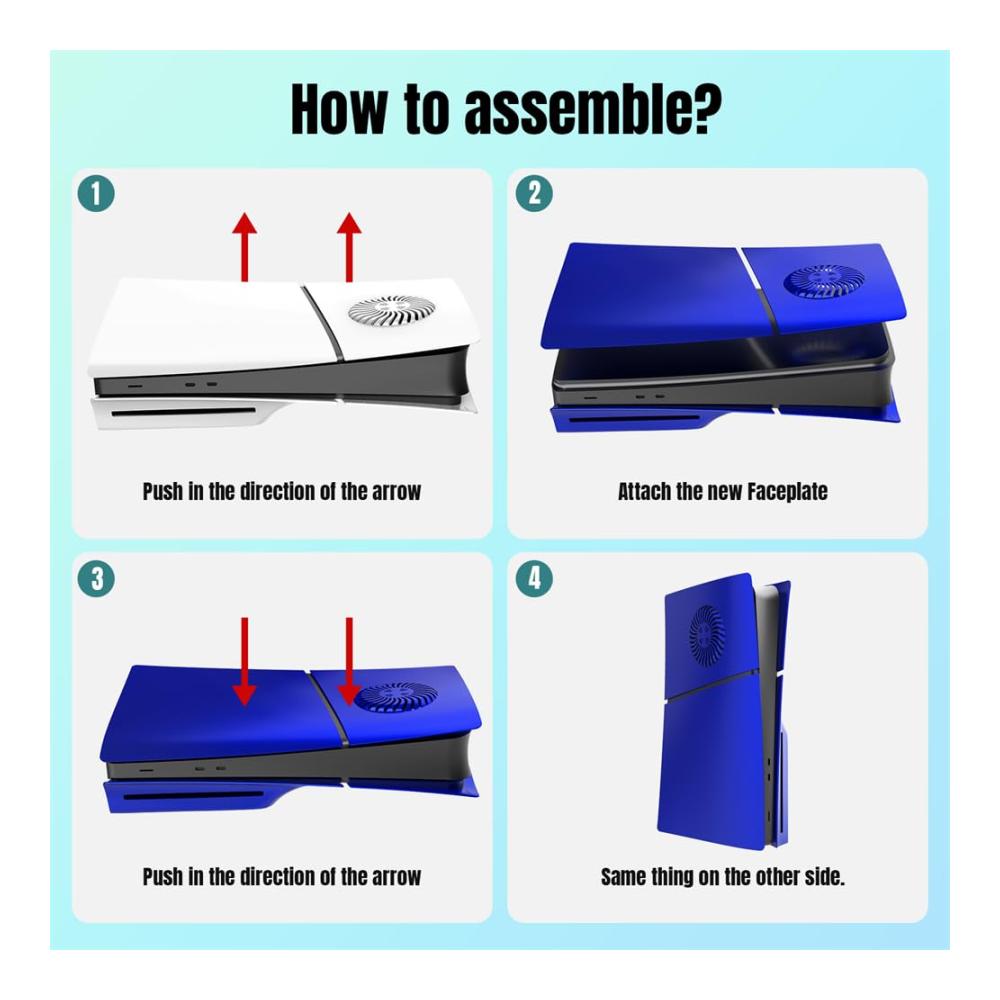 How to assemble?

1

Push in the direction of the arrow

2

Attach the new Faceplate

3

Push in the direction of the arrow

4

Same thing on the other side.